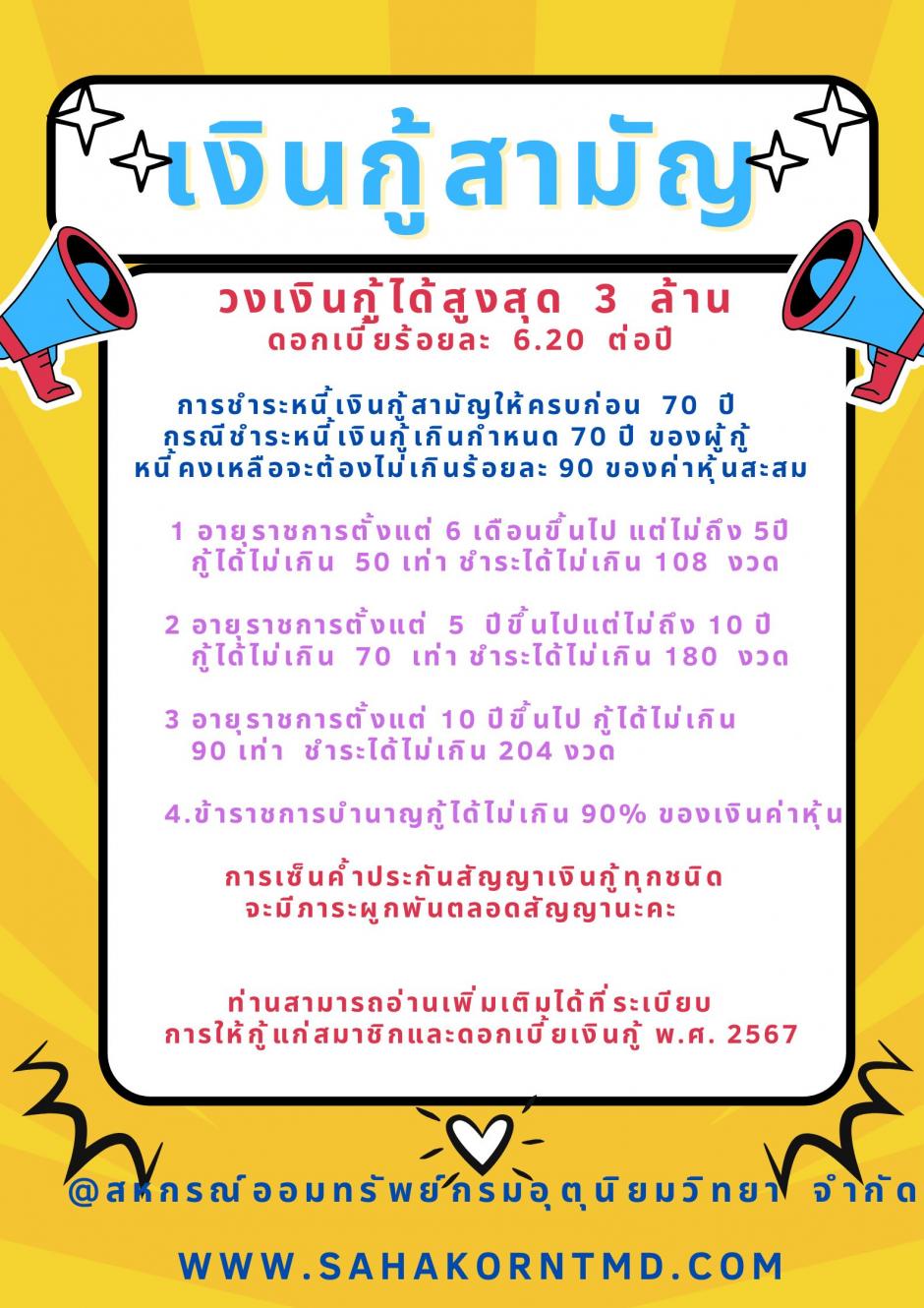 เงินกู้สามัญ

วงเงินกู้ได้สูงสุด 3 ล้าน
ดอกเบี้ยร้อยละ 6.20 ต่อปี

การชำระหนี้เงินกู้สามัญให้ครบก่อน 70 ปี
กรณีชำระหนี้เงินกู้เกินกำหนด 70 ปี ของผู้กู้
หนี้คงเหลือจะต้องไม่เกินร้อยละ 90 ของค่าหุ้นสะสม

1 อายุราชการตั้งแต่ 6 เดือนขึ้นไป แต่ไม่ถึง 5ปี
กู้ได้ไม่เกิน 50 เท่า ชำระได้ไม่เกิน 108 งวด

2 อายุราชการตั้งแต่ 5 ปีขึ้นไปแต่ไม่ถึง 10 ปี
กู้ได้ไม่เกิน 70 เท่า ชำระได้ไม่เกิน 180 งวด

3 อายุราชการตั้งแต่ 10 ปีขึ้นไป กู้ได้ไม่เกิน
90 เท่า ชำระได้ไม่เกิน 204 งวด

4.ข้าราชการบำนาญกู้ได้ไม่เกิน 90% ของเงินค่าหุ้น

การเซ็นค้ำประกันสัญญาเงินกู้ทุกชนิด
จะมีภาระผูกพันตลอดสัญญานะคะ

ท่านสามารถอ่านเพิ่มเติมได้ที่ระเบียบ
การให้กู้แก่สมาชิกและดอกเบี้ยเงินกู้ พ.ศ. 2567

@สหกรณ์ออมทรัพย์กรมอุตุนิยมวิทยา จำกัด

WWW.SAHAKORNTMD.COM