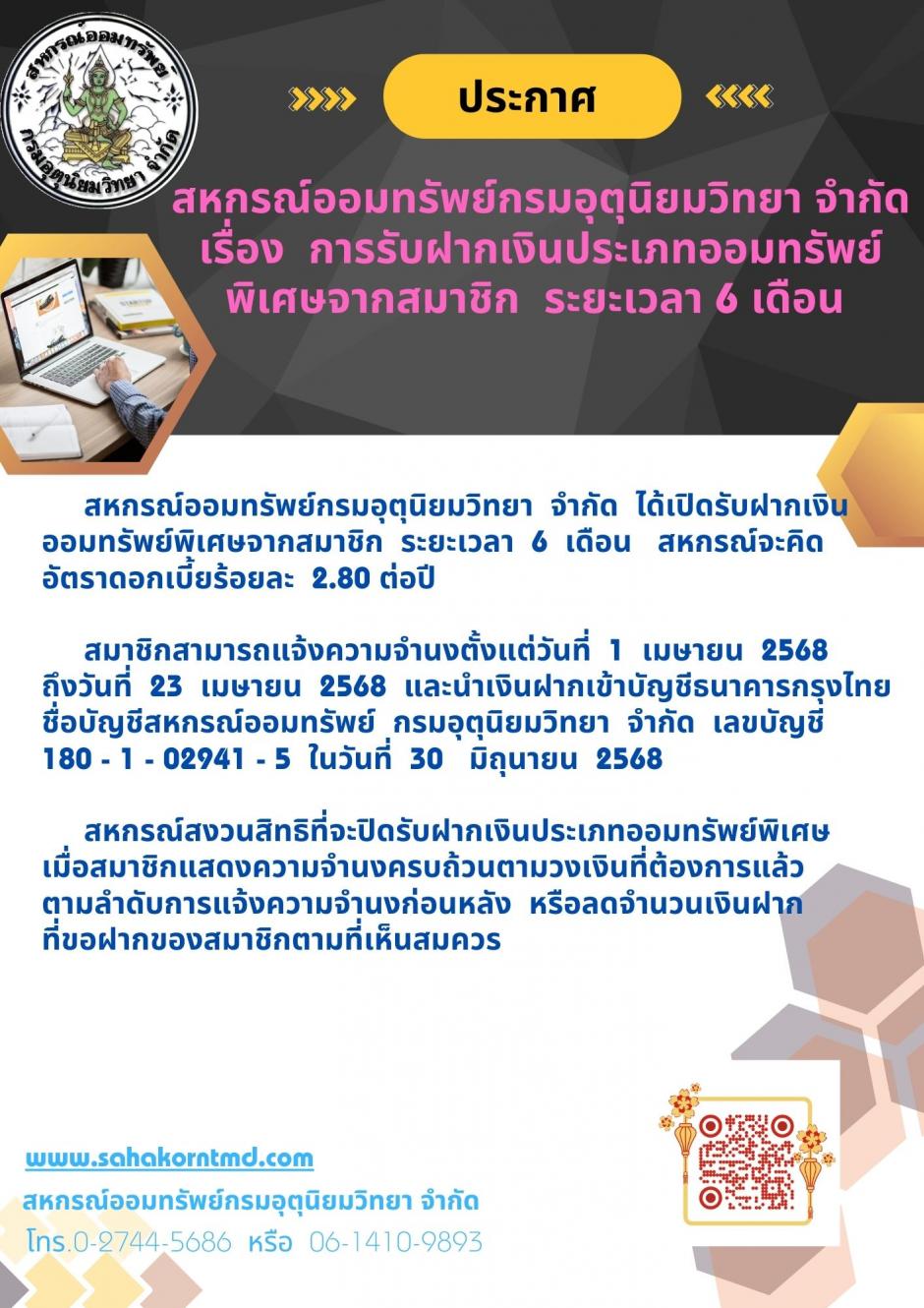 สหกรณ์ออมทรัพย์ กรมอุตุนิยมวิทยา จำกัด

ประกาศ

สหกรณ์ออมทรัพย์กรมอุตุนิยมวิทยา จำกัด
เรื่อง การรับฝากเงินประเภทออมทรัพย์พิเศษจากสมาชิก ระยะเวลา 6 เดือน

สหกรณ์ออมทรัพย์กรมอุตุนิยมวิทยา จำกัด ได้เปิดรับฝากเงินออมทรัพย์พิเศษจากสมาชิก ระยะเวลา 6 เดือน สหกรณ์จะคิดอัตราดอกเบี้ยร้อยละ 2.80 ต่อปี

สมาชิกสามารถแจ้งความจำนงตั้งแต่วันที่ 1 เมษายน 2568 ถึงวันที่ 23 เมษายน 2568 และนำเงินฝากเข้าบัญชีธนาคารกรุงไทย ชื่อบัญชีสหกรณ์ออมทรัพย์ กรมอุตุนิยมวิทยา จำกัด เลขบัญชี 180 - 1 - 02941 - 5 ในวันที่ 30 มิถุนายน 2568

สหกรณ์สงวนสิทธิที่จะปิดรับฝากเงินประเภทออมทรัพย์พิเศษ เมื่อสมาชิกแสดงความจำนงครบถ้วนตามวงเงินที่ต้องการแล้ว ตามลำดับการแจ้งความจำนงก่อนหลัง หรือลดจำนวนเงินฝากที่ขอฝากของสมาชิกตามที่เห็นสมควร

www.sahakorntmd.com
สหกรณ์ออมทรัพย์กรมอุตุนิยมวิทยา จำกัด
โทร.0-2744-5686 หรือ 06-1410-9893