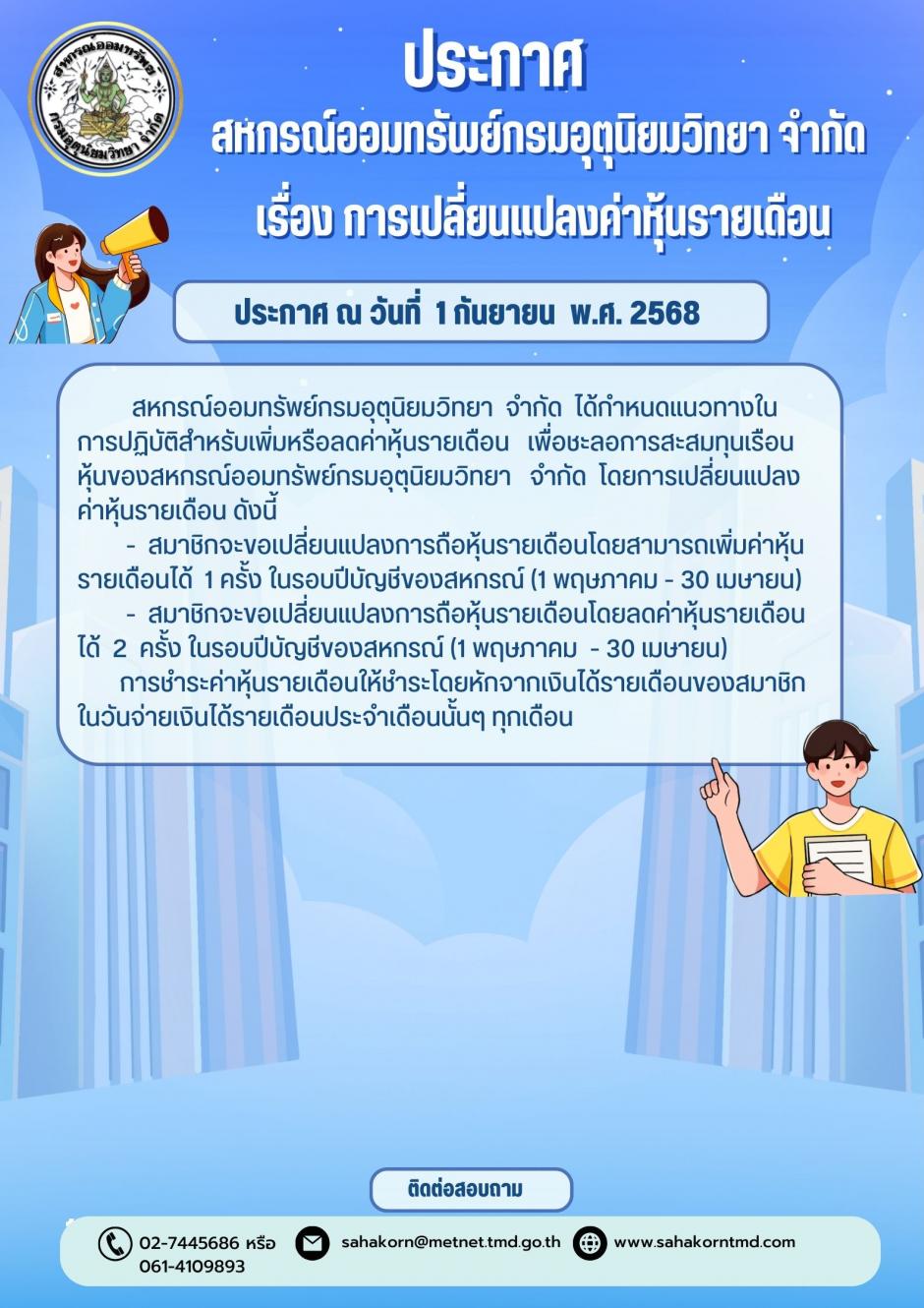 สหกรณ์ออมทรัพย์ กรมอุตุนิยมวิทยา จำกัด

ประกาศ

สหกรณ์ออมทรัพย์กรมอุตุนิยมวิทยา จำกัด

เรื่อง การเปลี่ยนแปลงค่าหุ้นรายเดือน

ประกาศ ณ วันที่ 1 กันยายน พ.ศ. 2568

สหกรณ์ออมทรัพย์กรมอุตุนิยมวิทยา จำกัด ได้กำหนดแนวทางในการปฏิบัติสำหรับเพิ่มหรือลดค่าหุ้นรายเดือน เพื่อชะลอการสะสมทุนเรือนหุ้นของสหกรณ์ออมทรัพย์กรมอุตุนิยมวิทยา จำกัด โดยการเปลี่ยนแปลงค่าหุ้นรายเดือน ดังนี้

- สมาชิกจะขอเปลี่ยนแปลงการถือหุ้นรายเดือนโดยสามารถเพิ่มค่าหุ้นรายเดือนได้ 1 ครั้ง ในรอบปีบัญชีของสหกรณ์ (1 พฤษภาคม - 30 เมษายน)

- สมาชิกจะขอเปลี่ยนแปลงการถือหุ้นรายเดือนโดยลดค่าหุ้นรายเดือนได้ 2 ครั้ง ในรอบปีบัญชีของสหกรณ์ (1 พฤษภาคม - 30 เมษายน)

การชำระค่าหุ้นรายเดือนให้ชำระโดยหักจากเงินได้รายเดือนของสมาชิกในวันจ่ายเงินได้รายเดือนประจำเดือนนั้นๆ ทุกเดือน

ติดต่อสอบถาม

02-7445686 หรือ 061-4109893

sahakorn@metnet.tmd.go.th

www.sahakorntmd.com